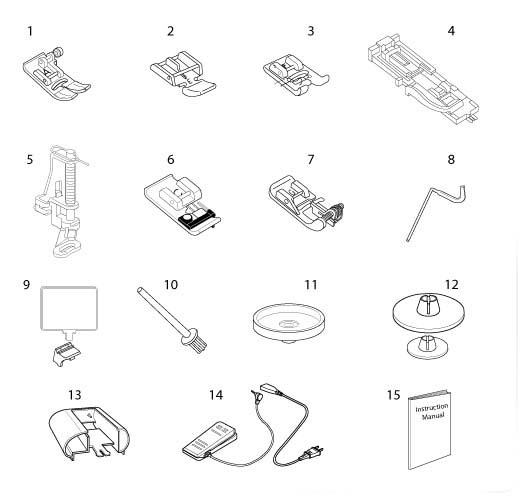 1
2
3
4
5
6
7
8
9
10
11
12
13
14
15
Instruction Manual